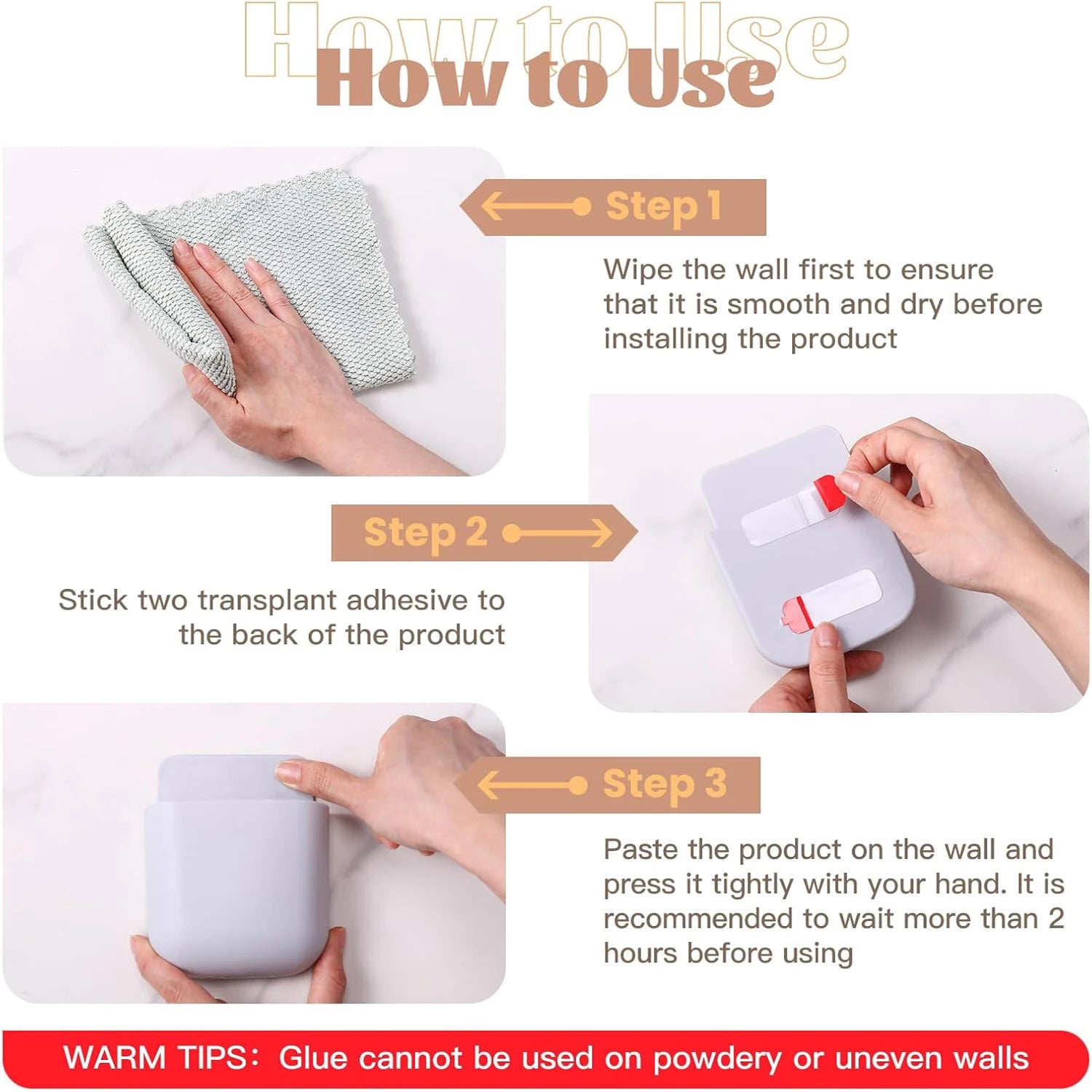 How to Use
How to Use

Step 1

Wipe the wall first to ensure that it is smooth and dry before installing the product

Step 2

Stick two transplant adhesive to the back of the product

Step 3

Paste the product on the wall and press it tightly with your hand. It is recommended to wait more than 2 hours before using

WARM TIPS: Glue cannot be used on powdery or uneven walls